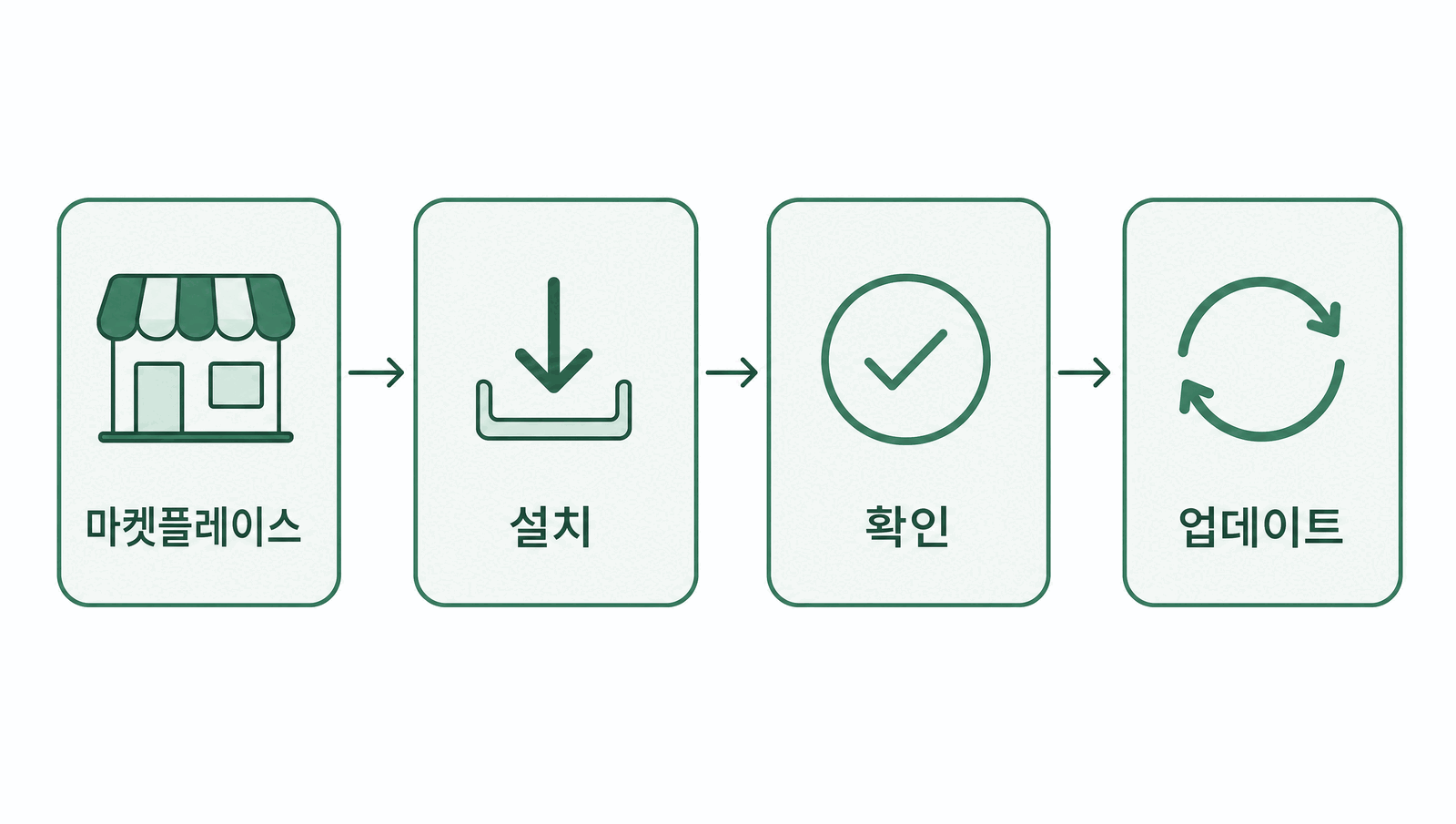 마켓플레이스

설치

확인

업데이트